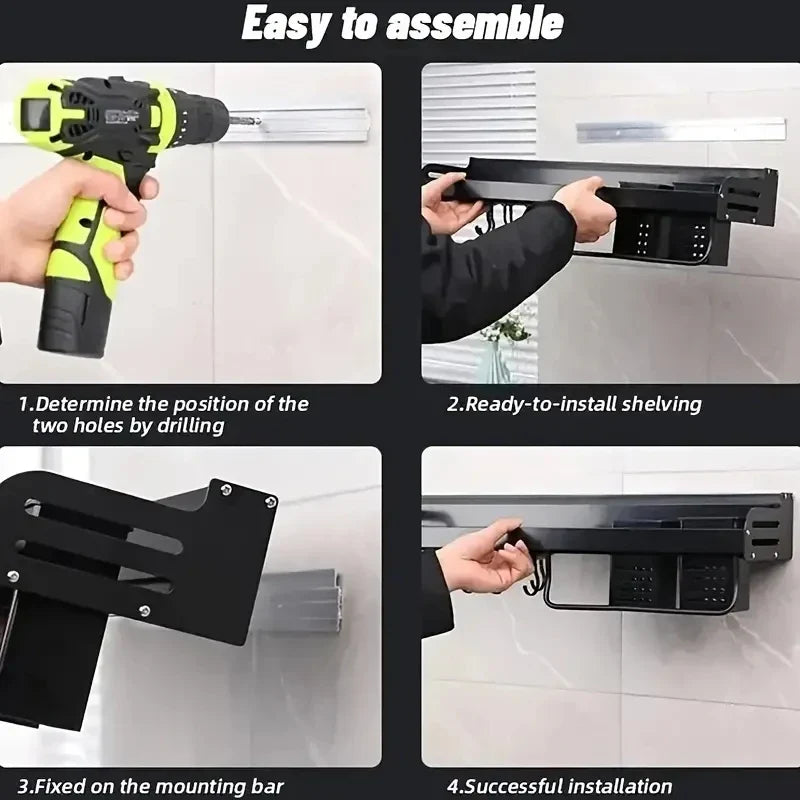 Easy to assemble

1.Determine the position of the two holes by drilling

2.Ready-to-install shelving

3.Fixed on the mounting bar

4.Successful installation