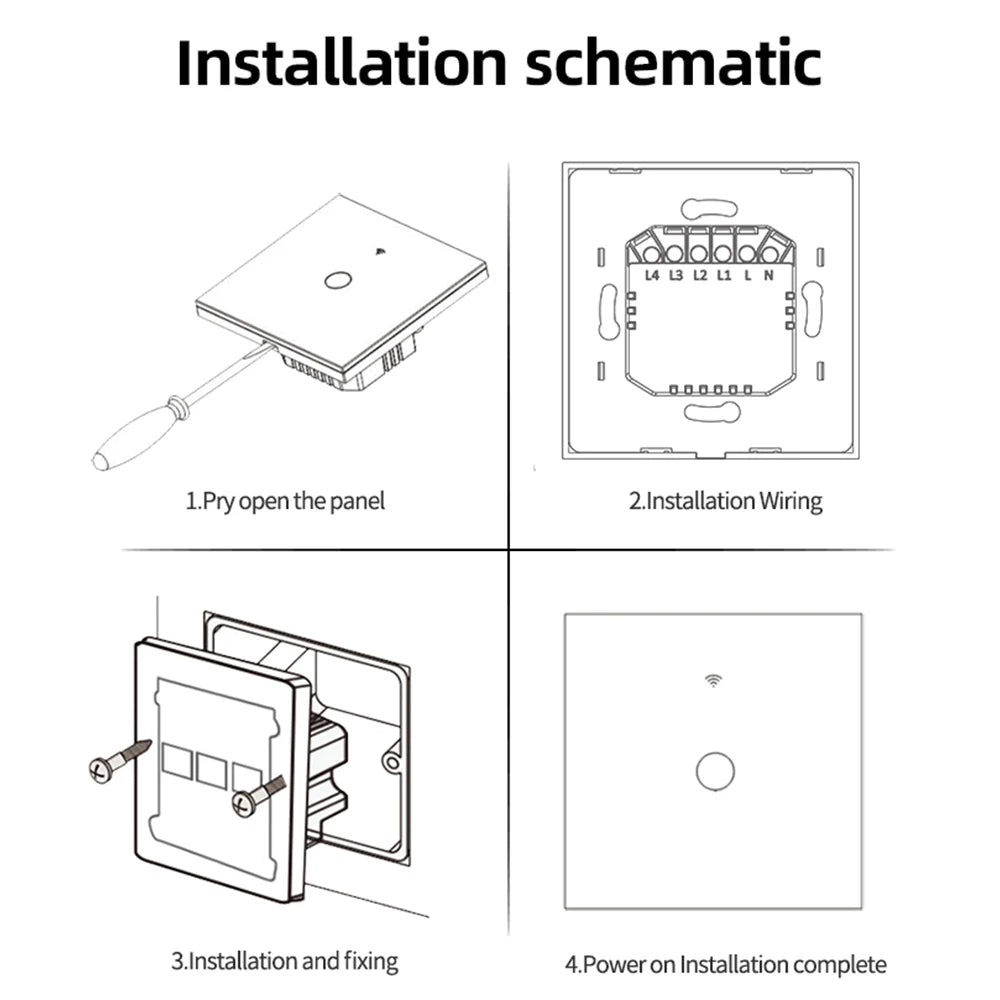 Installation schematic

1.Pry open the panel

L4 L3 L2 L1 L N

2.Installation Wiring

3.Installation and fixing

4.Power on Installation complete