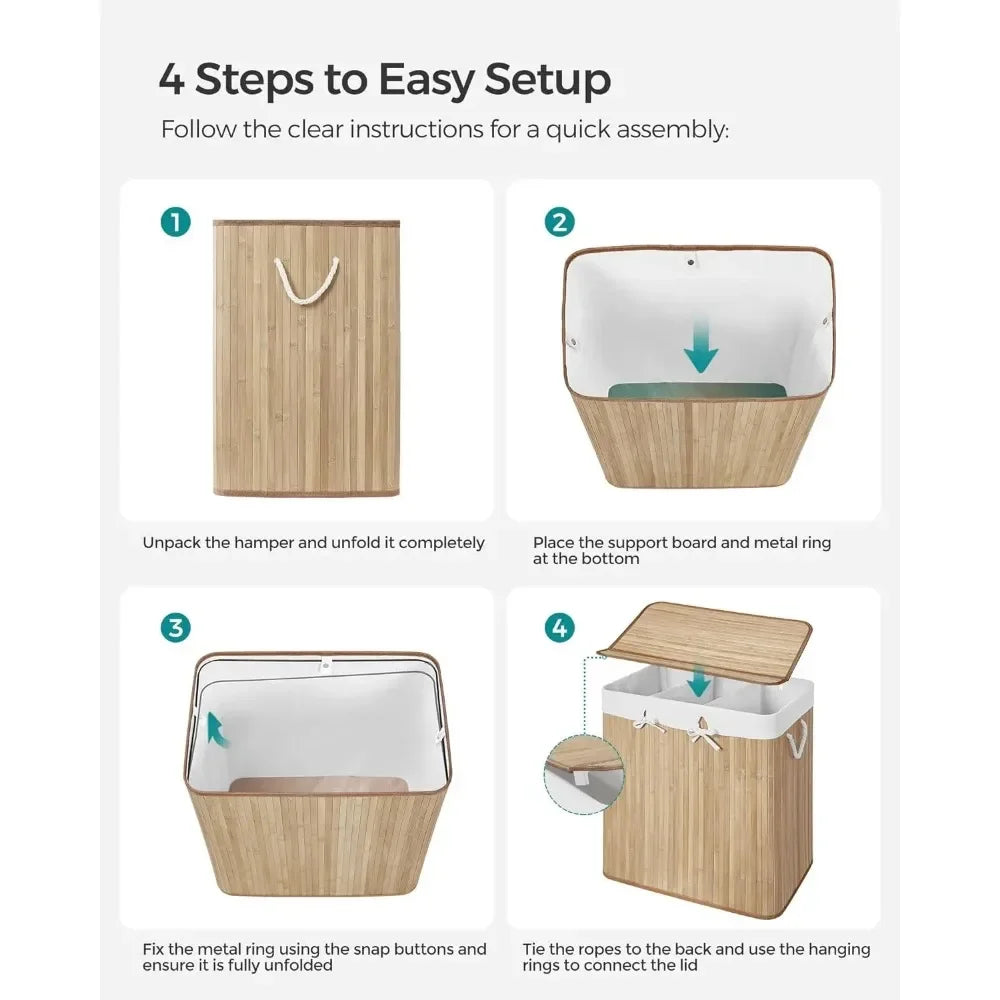 4 Steps to Easy Setup

Follow the clear instructions for a quick assembly:

1

Unpack the hamper and unfold it completely

2

Place the support board and metal ring at the bottom

3

Fix the metal ring using the snap buttons and ensure it is fully unfolded

4

Tie the ropes to the back and use the hanging rings to connect the lid